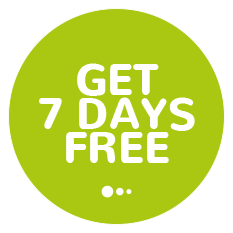 GET
7 DAYS
FREE